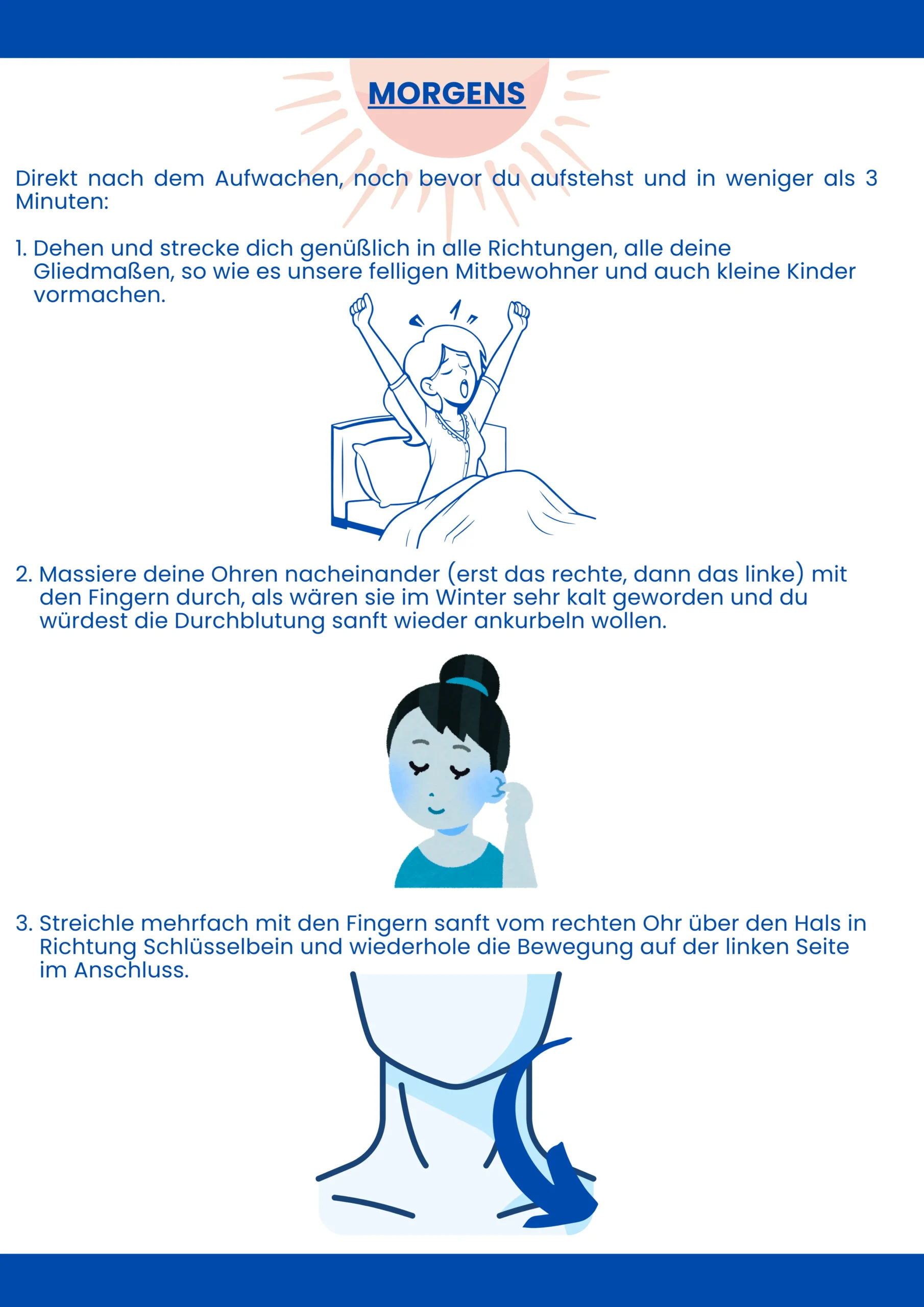 MORGENS

Direkt nach dem Aufwachen, noch bevor du aufstehst und in weniger als 3 Minuten:

1. Dehen und strecke dich genüßlich in alle Richtungen, alle deine Gliedmaßen, so wie es unsere felligen Mitbewohner und auch kleine Kinder vormachen.

2. Massiere deine Ohren nacheinander (erst das rechte, dann das linke) mit den Fingern durch, als wären sie im Winter sehr kalt geworden und du würdest die Durchblutung sanft wieder ankurbeln wollen.

3. Streichle mehrfach mit den Fingern sanft vom rechten Ohr über den Hals in Richtung Schlüsselbein und wiederhole die Bewegung auf der linken Seite im Anschluss.